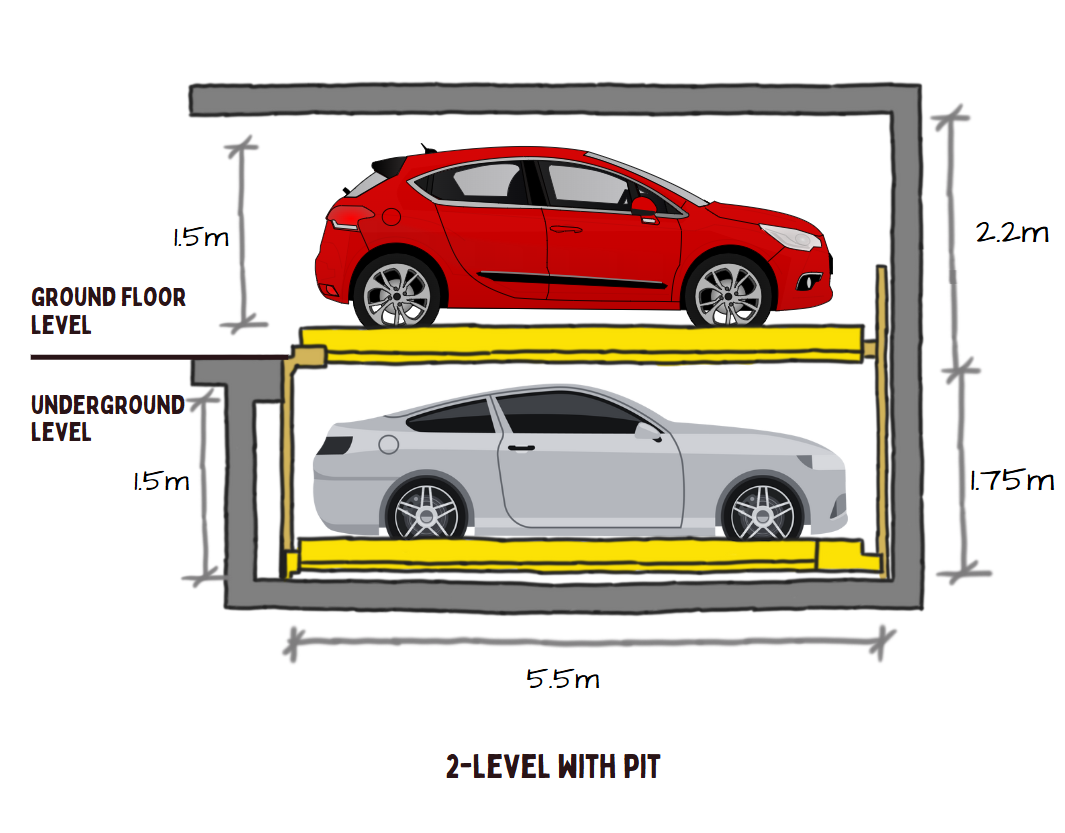 1.5m

2.2m

GROUND FLOOR LEVEL

UNDERGROUND LEVEL

1.5m

1.75m

5.5m

2-LEVEL WITH PIT