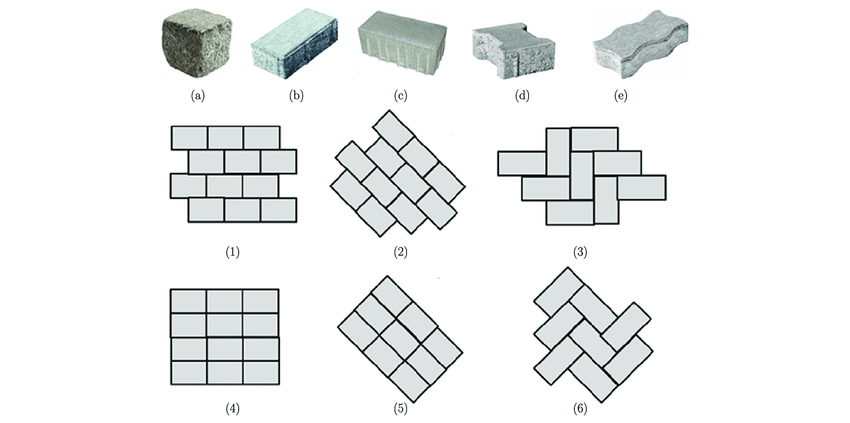 (a) (b) (c) (d) (e)

(1) (2) (3)

(4) (5) (6)